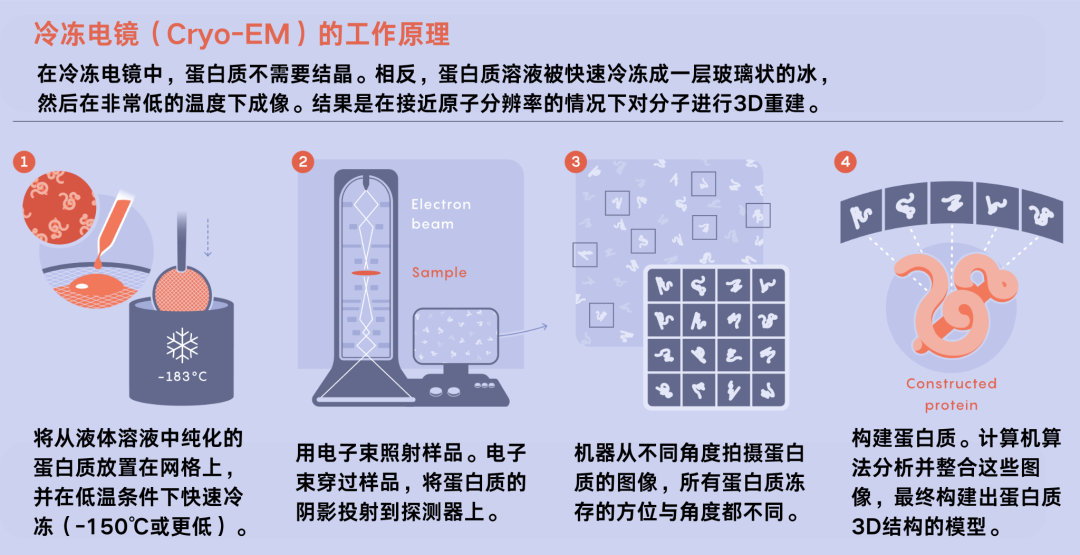 冷冻电镜（Cryo-EM）的工作原理

在冷冻电镜中，蛋白质不需要结晶。相反，蛋白质溶液被快速冷冻成一层玻璃状的冰，然后在非常低的温度下成像。结果是在接近原子分辨率的情况下对分子进行3D重建。

1

-183°C

将从液体溶液中纯化的蛋白质放置在网格上，并在低温条件下快速冷冻（-150℃或更低）。

2

Electron beam

Sample

用电子束照射样品。电子束穿过样品，将蛋白质的阴影投射到探测器上。

3

机器从不同角度拍摄蛋白质的图像，所有蛋白质冻存的方位与角度都不同。

4

Constructed protein

构建蛋白质。计算机算法分析并整合这些图像，最终构建出蛋白质3D结构的模型。